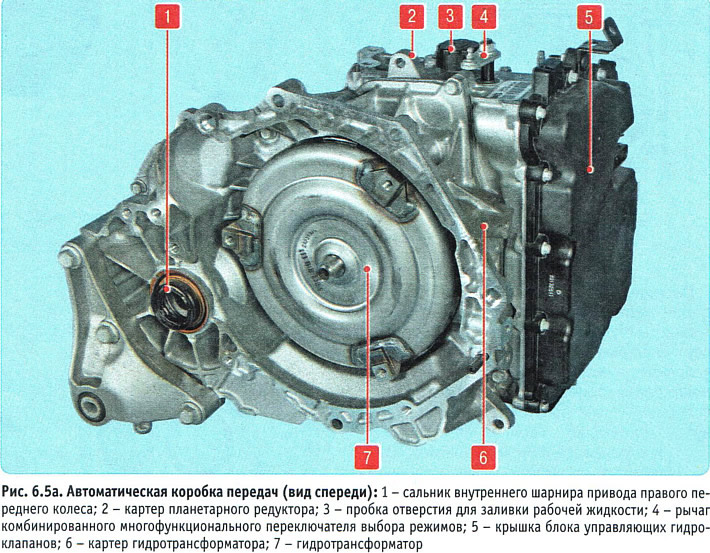 1

2

3

4

5

7

6

Рис. 6.5а. Автоматическая коробка передач (вид спереди): 1 – сальник внутреннего шарнира привода правого переднего колеса; 2 – картер планетарного редуктора; 3 – пробка отверстия для заливки рабочей жидкости; 4 – рычаг комбинированного многофункционального переключателя выбора режимов; 5 – крышка блока управляющих гидроклапанов; 6 – картер гидротрансформатора; 7 – гидротрансформатор