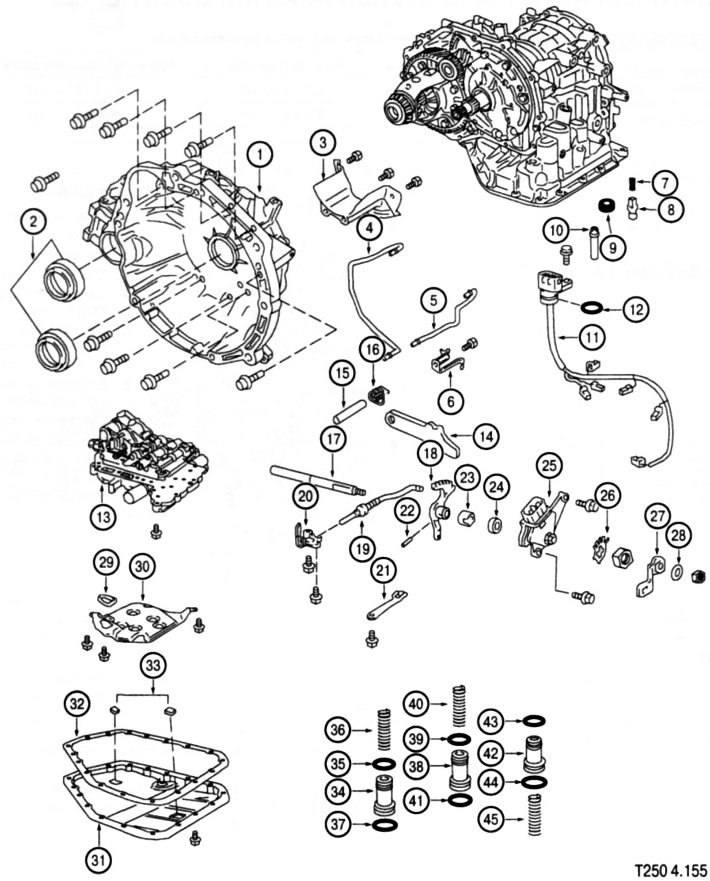 1
2
3
4
5
6
7
8
9
10
11
12
13
14
15
16
17
18
19
20
21
22
23
24
25
26
27
28
29
30
31
32
33
34
35
36
37
38
39
40
41
42
43
44
45

T250 4.155