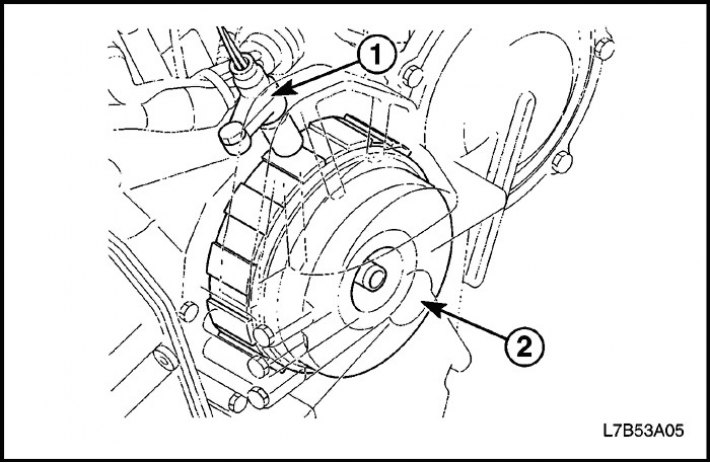 1

2

L7B53A05