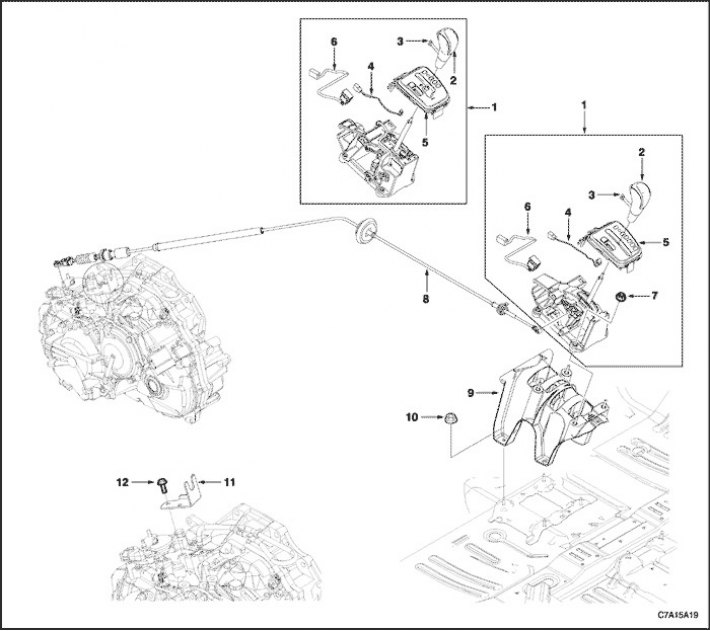 6
3
4
2
1
5
1
2
3
6
4
5
7
8
9
10
12
11
C7A15A19