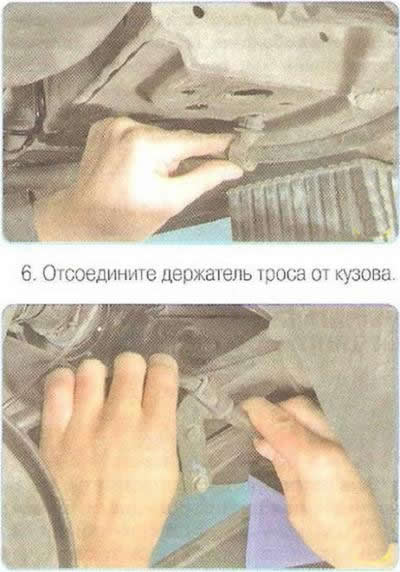 6. Отсоедините держатель троса от кузова.