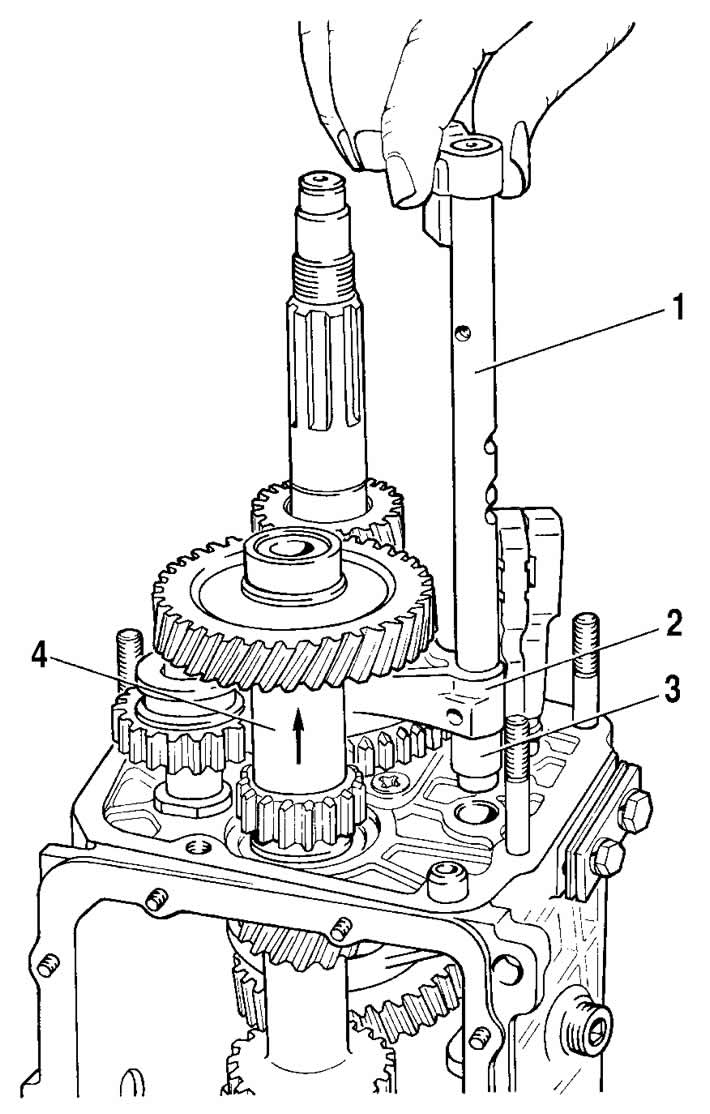 1
2
4
3