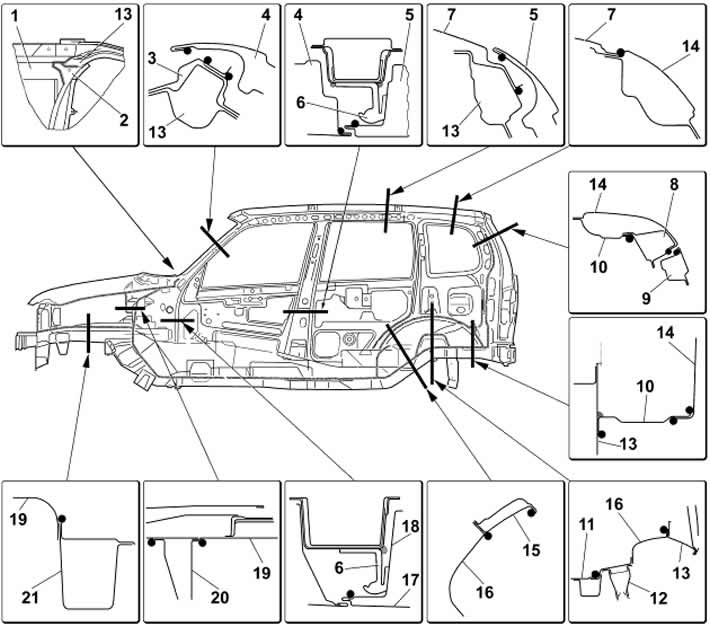 1
13
2
4
3
13
4
5
6
7
5
13
7
14
14
8
10
9
14
10
13
19
21
19
20
18
6
17
15
16
16
11
13
12