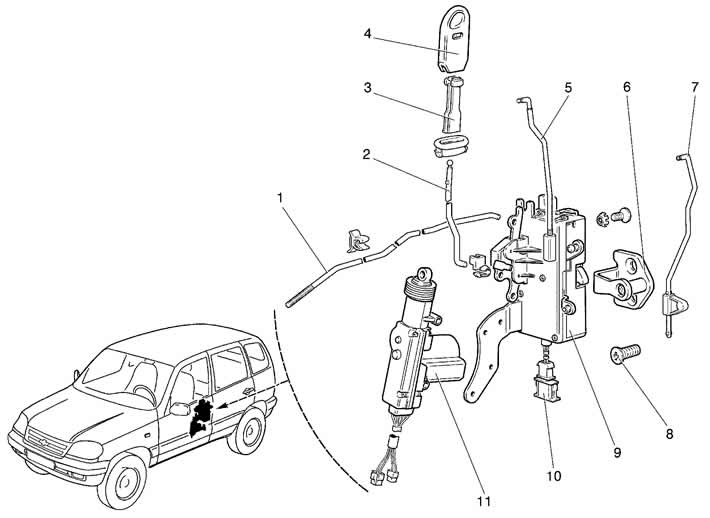 4
3
5
6
7
2
1
8
9
10
11