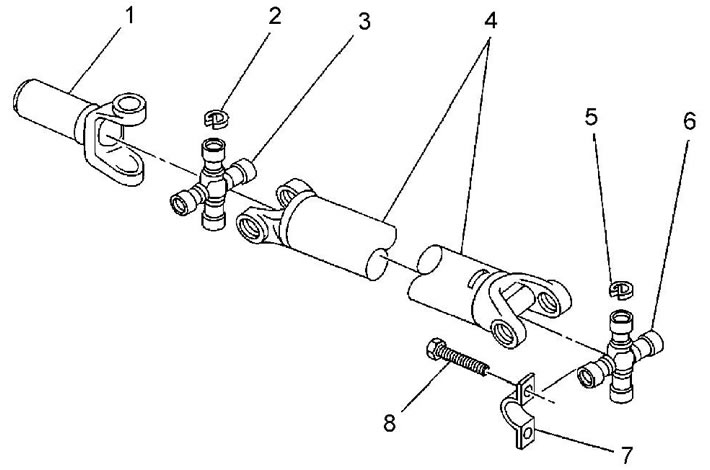 1
2
3
4
5
6
8
7