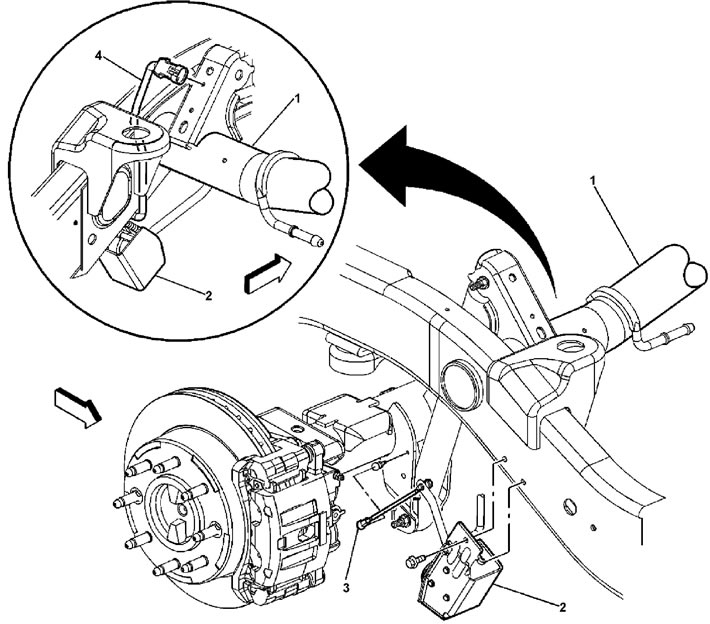 4
1
2
1
3
2