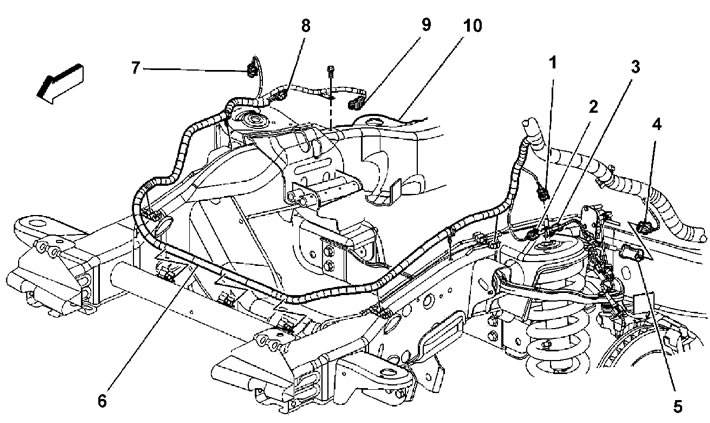 8
9
10
7
1
3
2
4
6
5