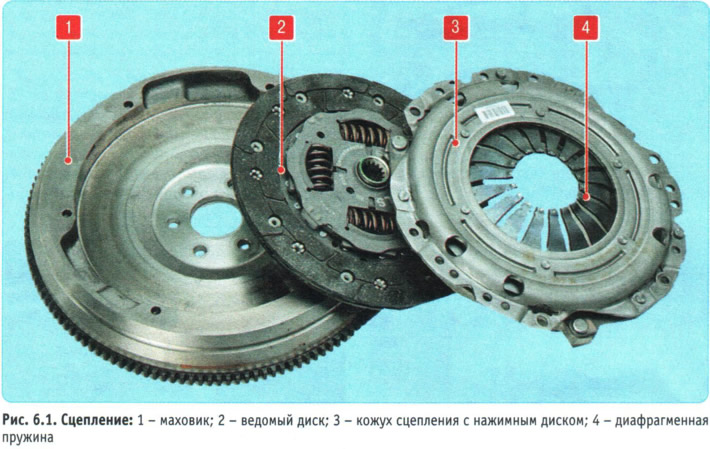 1
2
3
4

Рис. 6.1. Сцепление: 1 – маховик; 2 – ведомый диск; 3 – кожух сцепления с нажимным диском; 4 – диафрагменная пружина