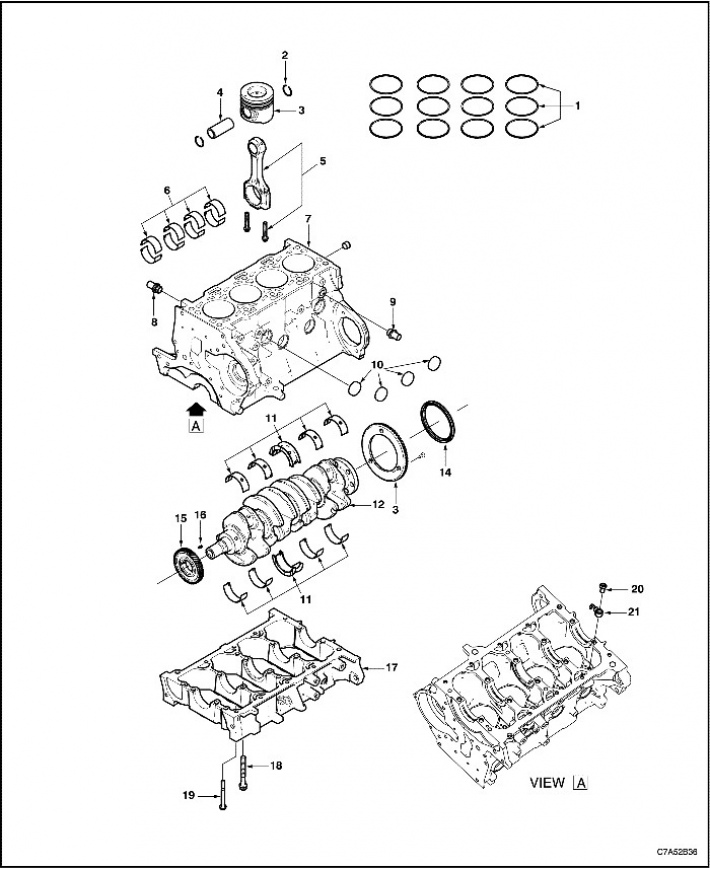 2
4
3
1
5
6
7
8
9
10
A
11
14
3
12
15
16
11
20
21
17
18
19
VIEW A
C7A52B36