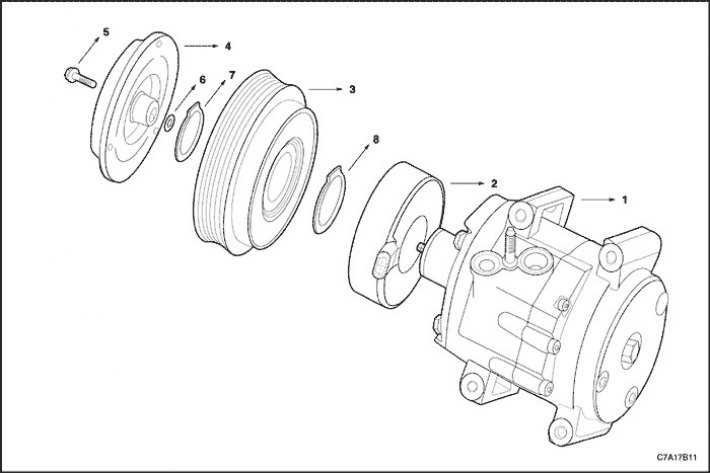 5
4
6
7
3
8
2
1
C7A17B11