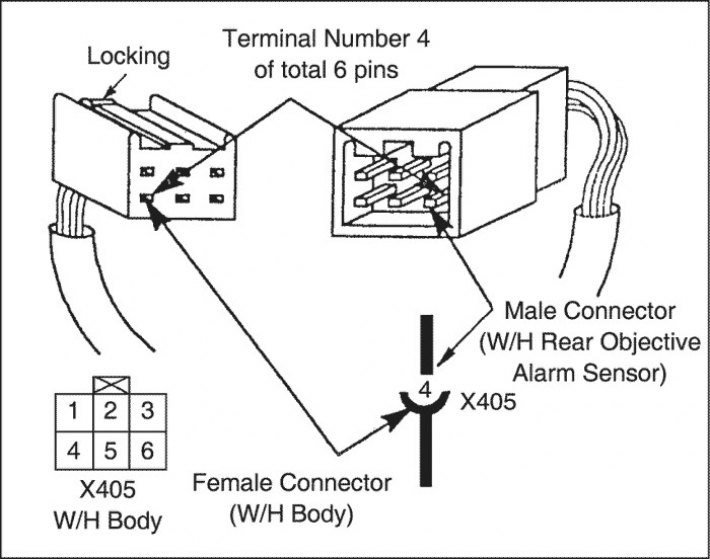 Locking

Terminal Number 4 of total 6 pins

Male Connector (W/H Rear Objective Alarm Sensor)

4

X405

| 1 | 2 | 3 |
|---|---|---|
| 4 | 5 | 6 |

X405
W/H Body

Female Connector (W/H Body)