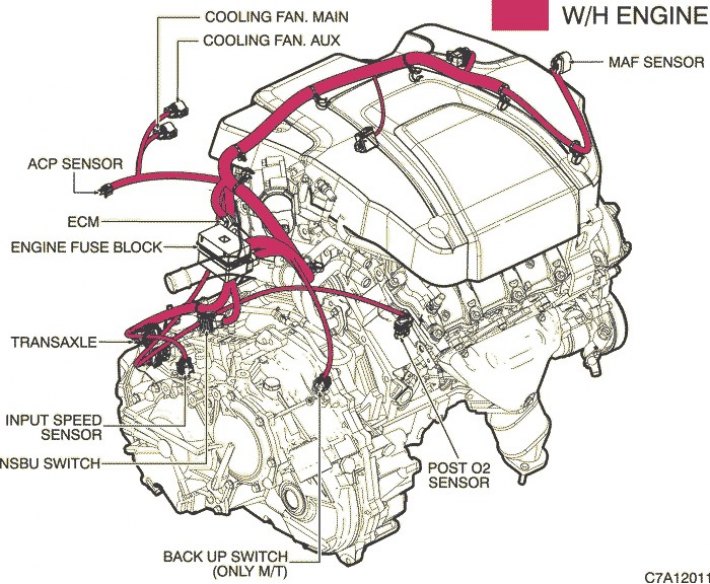 W/H ENGINE

COOLING FAN. MAIN

COOLING FAN. AUX

MAF SENSOR

ACP SENSOR

ECM

ENGINE FUSE BLOCK

TRANSAXLE

INPUT SPEED SENSOR

NSBU SWITCH

POST O2 SENSOR

BACK UP SWITCH (ONLY M/T)

C7A12011