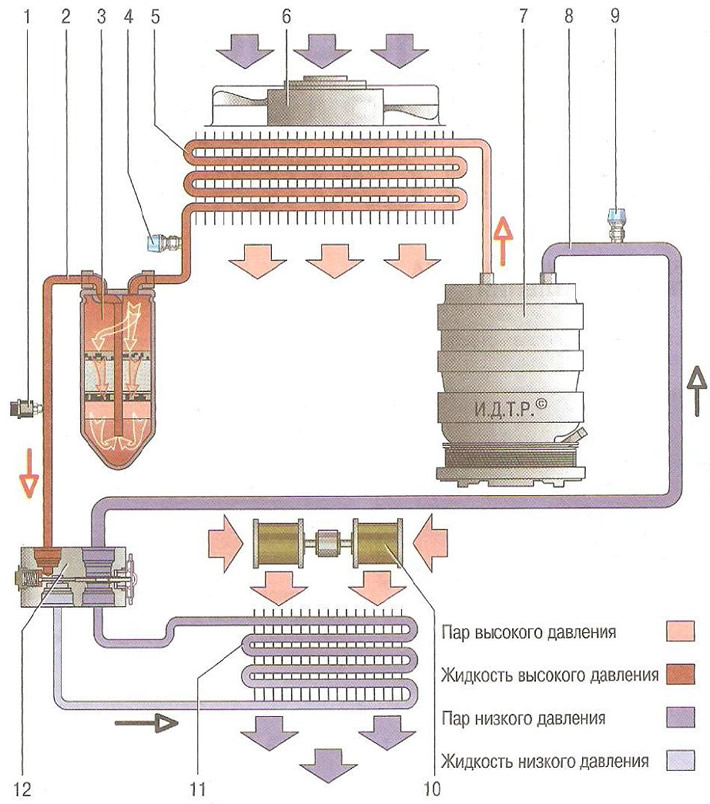 1 2 3 4 5 6 7 8 9

И.Д.Т.Р.©

Пар высокого давления

Жидкость высокого давления

Пар низкого давления

Жидкость низкого давления

12 11 10