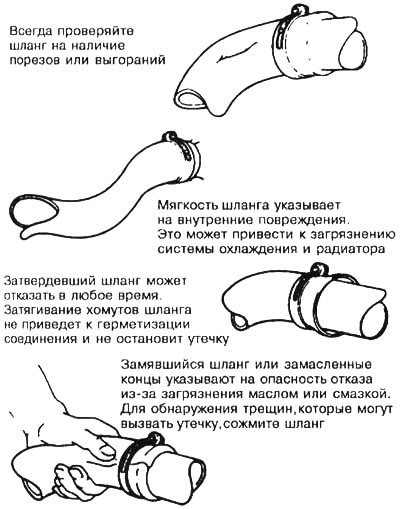 Всегда проверяйте шланг на наличие порезов или выгораний

Мягкость шланга указывает на внутренние повреждения. Это может привести к загрязнению системы охлаждения и радиатора

Затвердевший шланг может отказать в любое время. Затягивание хомутов шланга не приведет к герметизации соединения и не остановит утечку

Замявшийся шланг или замасленные концы указывают на опасность отказа из-за загрязнения маслом или смазкой. Для обнаружения трещин,которые могут вызвать утечку,сожмите шланг