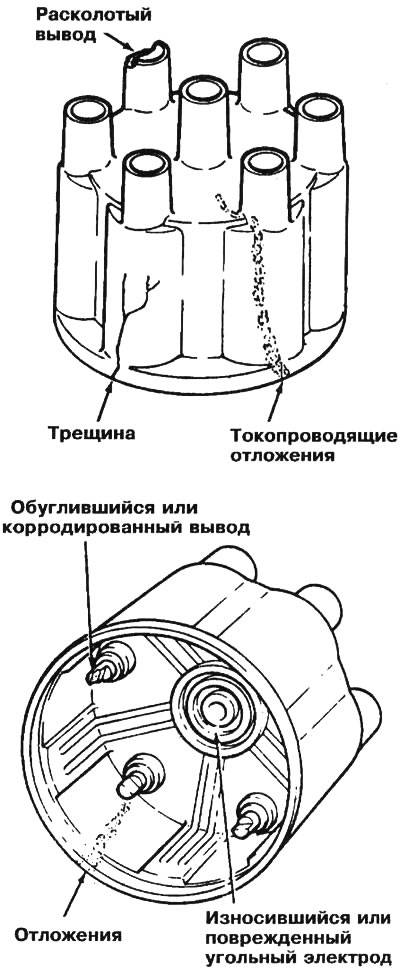 Расколотый вывод

Трещина

Токопроводящие отложения

Обуглившийся или корродированный вывод

Отложения

Износившийся или поврежденный угольный электрод