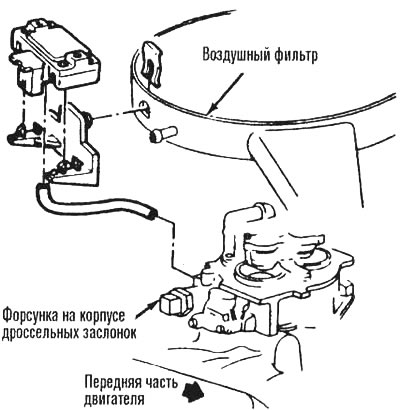 Воздушный фильтр

Форсунка на корпусе дроссельных заслонок

Передняя часть двигателя