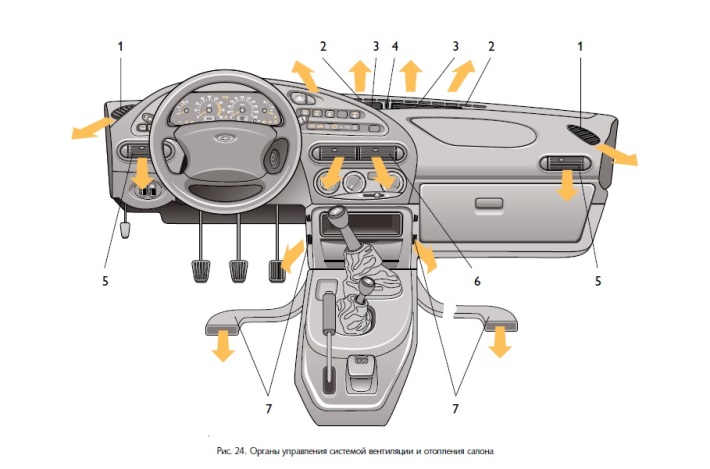 1
2
3
4
3
2
1
5
6
5
7
7

Рис. 24. Органы управления системой вентиляции и отопления салона