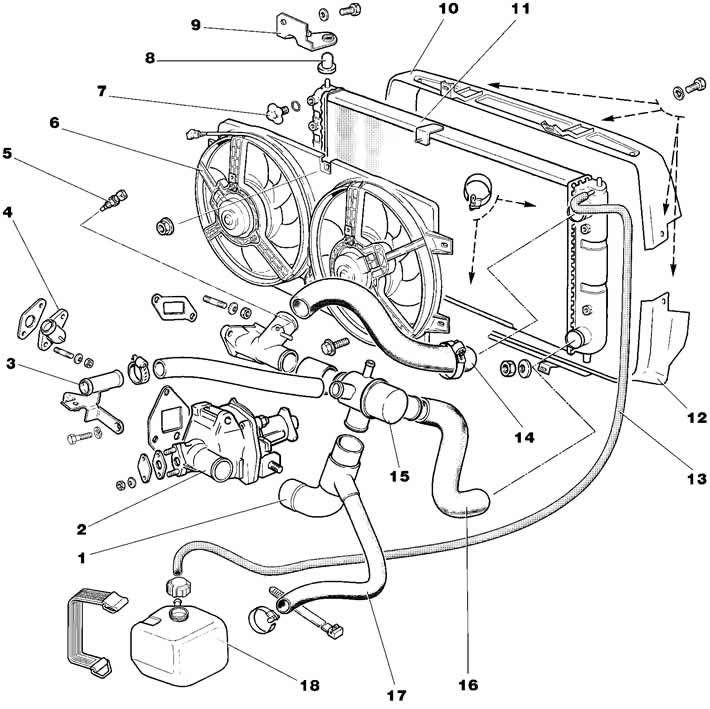 9
10
11
8
7
6
5
4
3
2
1
12
13
14
15
16
17
18