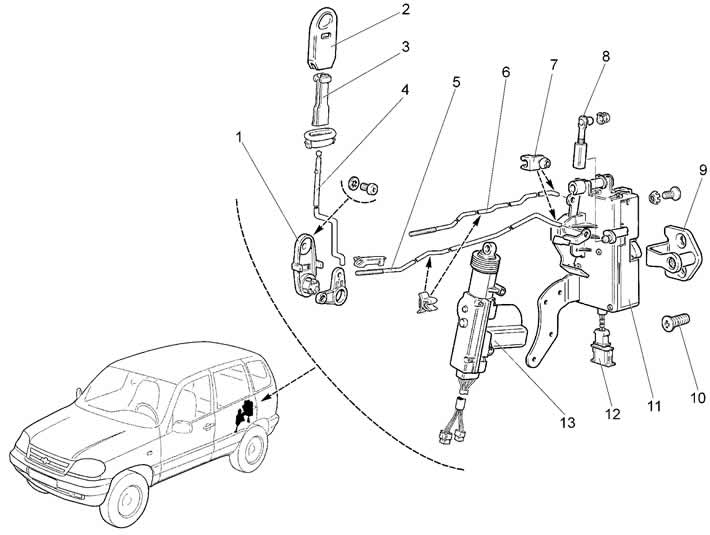 2
3
4
5
6
7
8
1
9
10
11
12
13