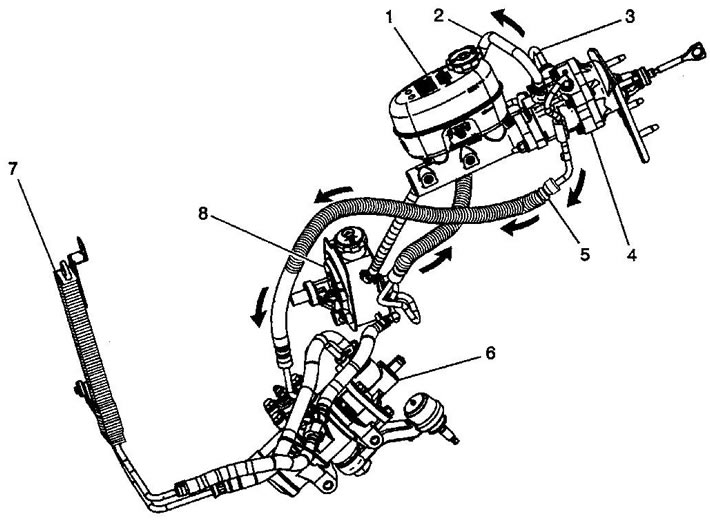 1
2
3
7
8
5
4
6