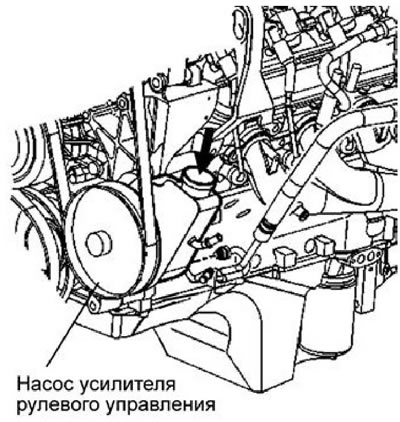 Насос усилителя рулевого управления