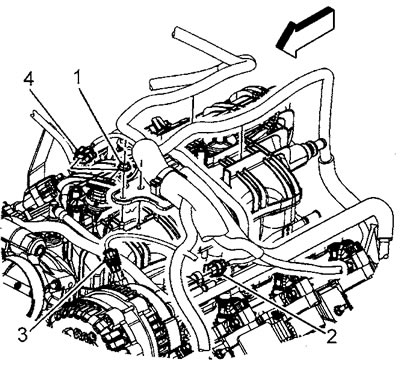 4
1
3
2