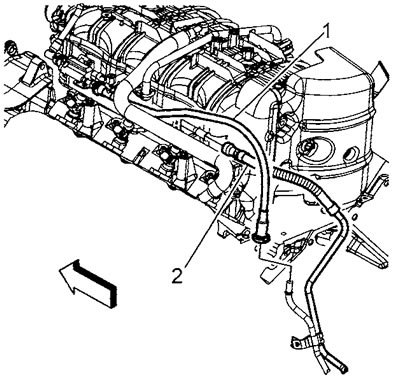 1

2