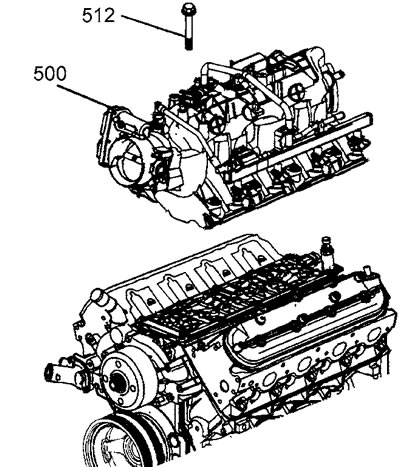 512

500