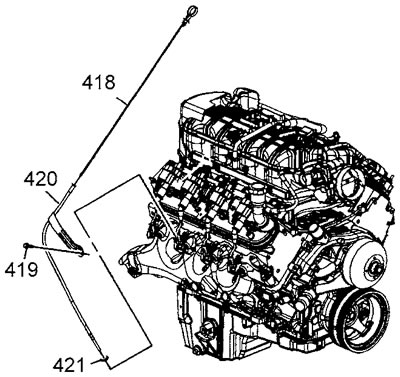 418
420
419
421