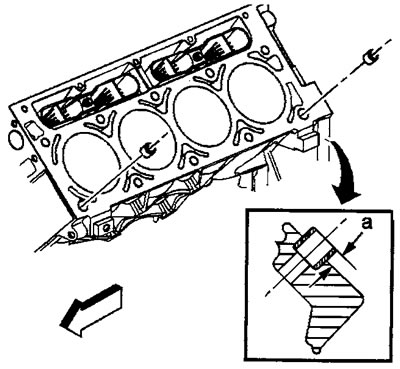 a