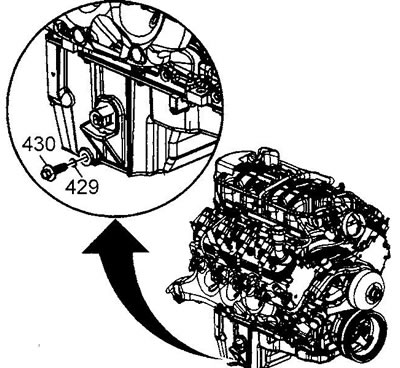 430
429