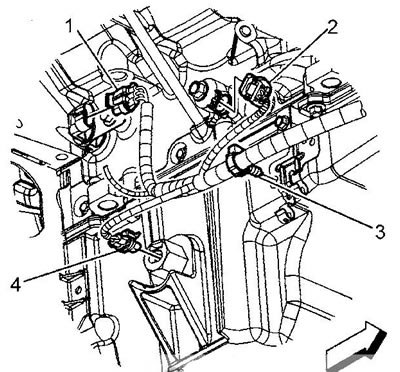 1
2
3
4