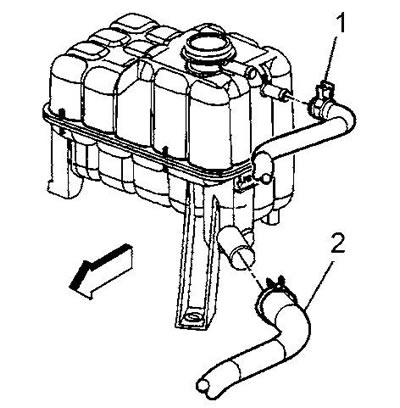 1

2