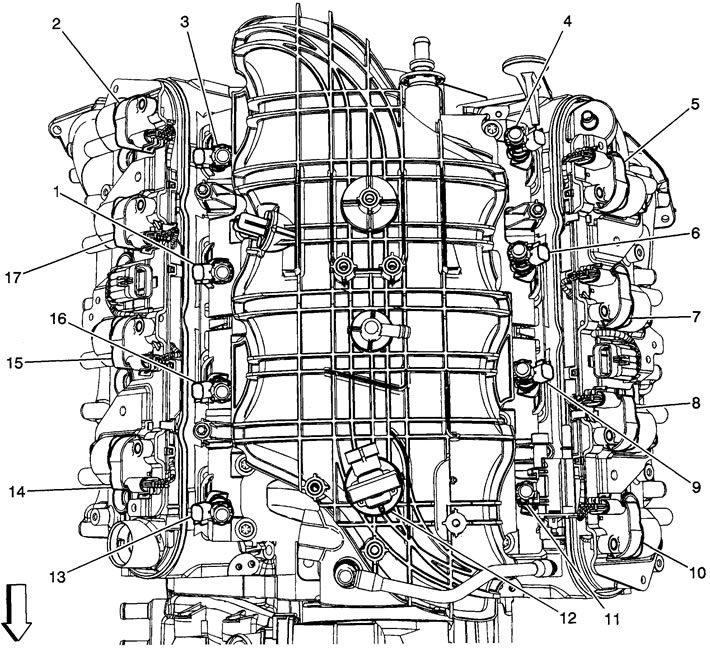 2
3
4
5
1
6
17
7
16
15
8
9
14
10
13
12
11