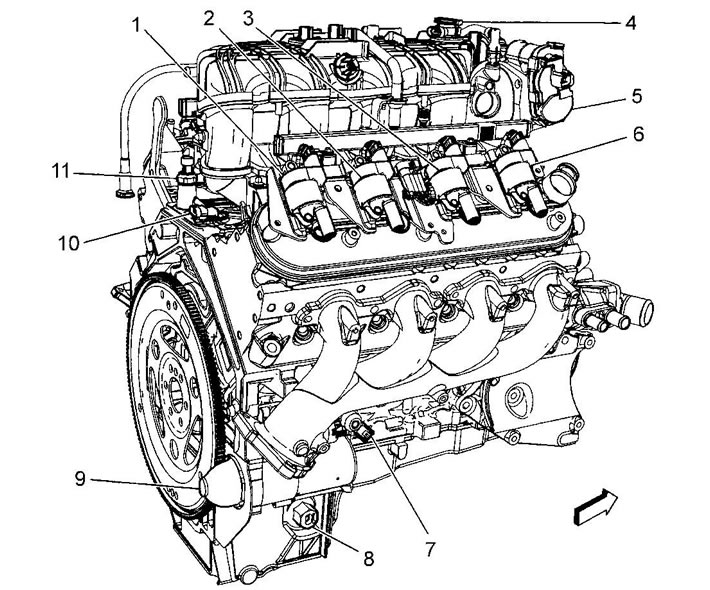 1
2
3
4
5
6
11
10
9
8
7