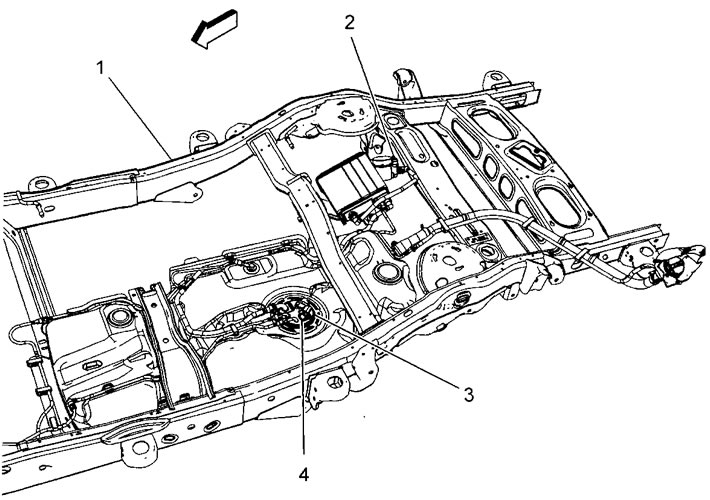 1
2
3
4