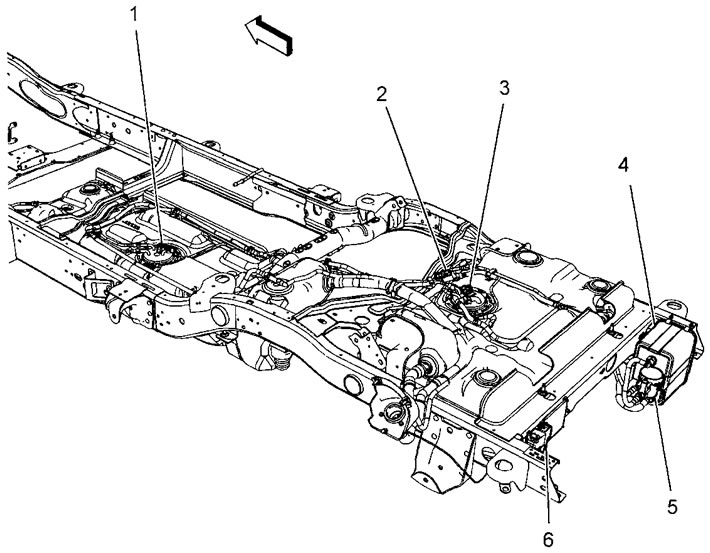 1
2
3
4
5
6