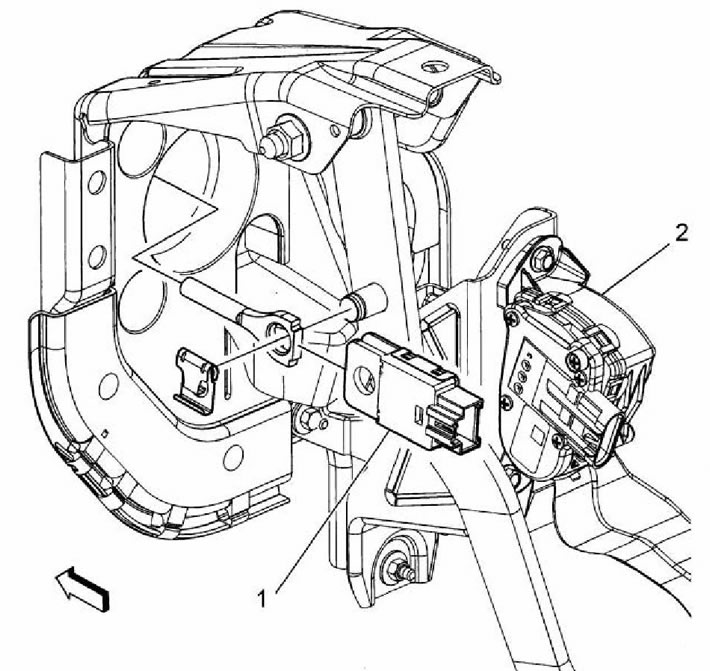 2

1