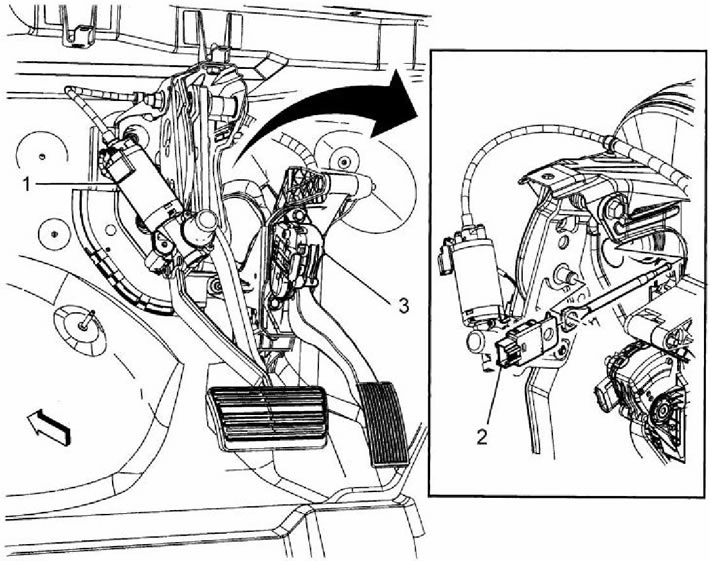 1
3
2