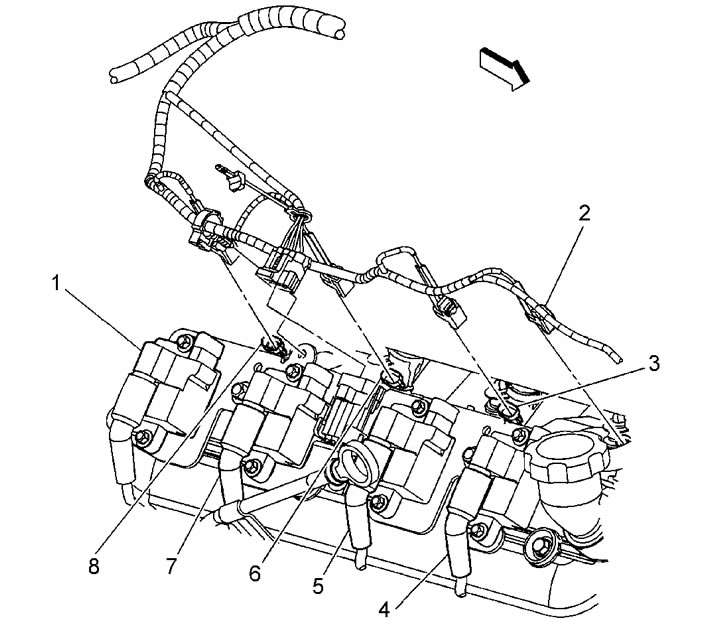 2
1
3
8
7
6
5
4