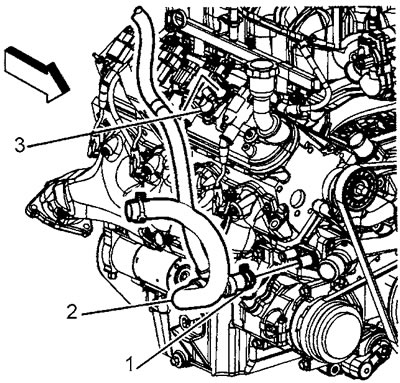 3
2
1