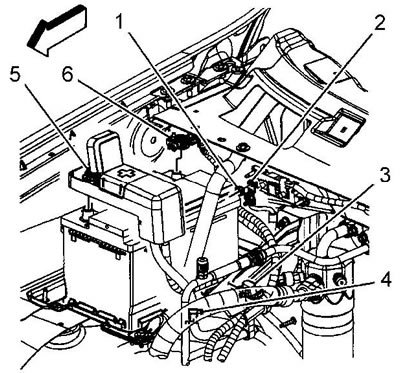 1
2
5
6
3
4