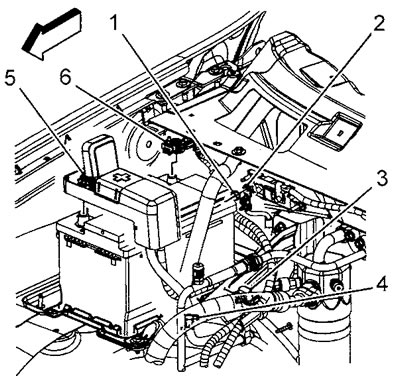 1
2
5
6
3
4