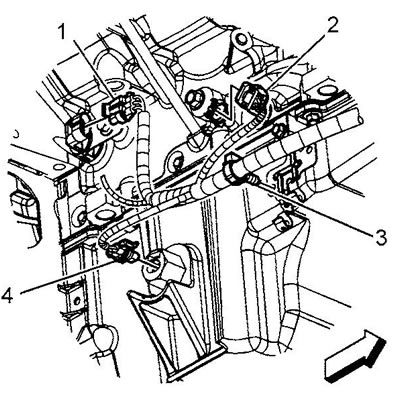 1
2
3
4