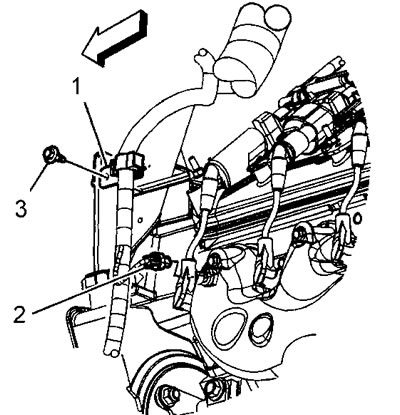 1
3
2