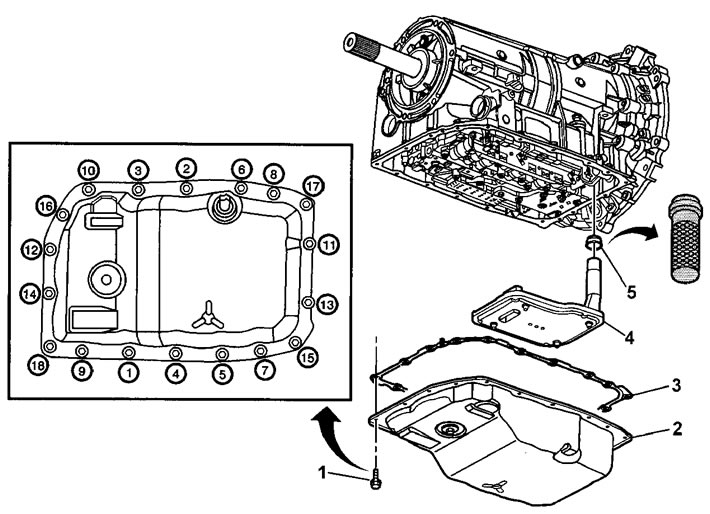 10
3
2
6
8
17
16
12
11
14
13
18
9
1
4
5
7
15
5
4
3
2
1