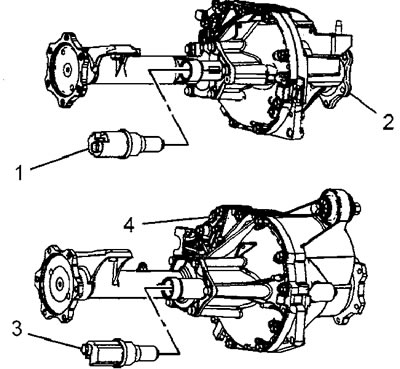 2
1
4
3