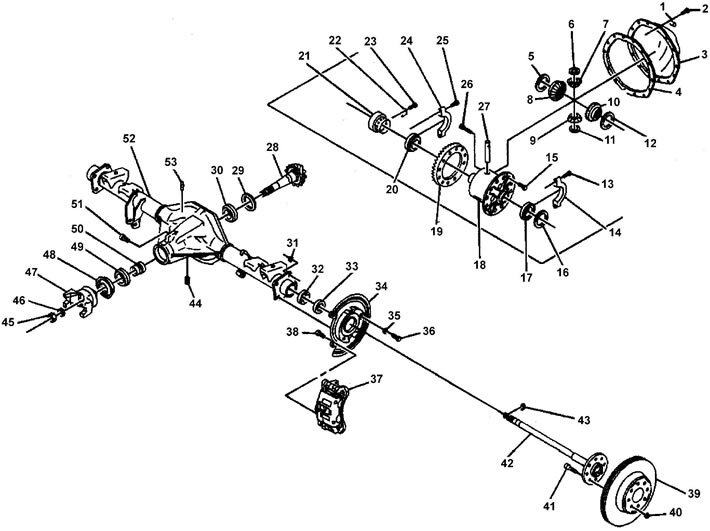 1
2
3
4
5
6
7
8
9
10
11
12
13
14
15
16
17
18
19
20
21
22
23
24
25
26
27
28
29
30
31
32
33
34
35
36
37
38
39
40
41
42
43
44
45
46
47
48
49
50
51
52
53