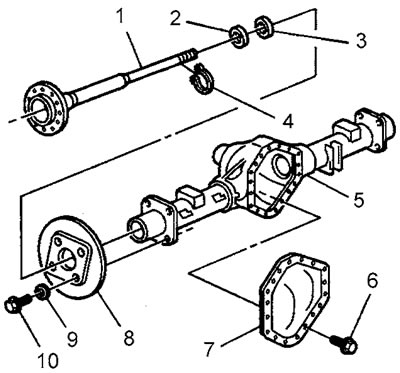 1
2
3
4
5
6
7
8
9
10