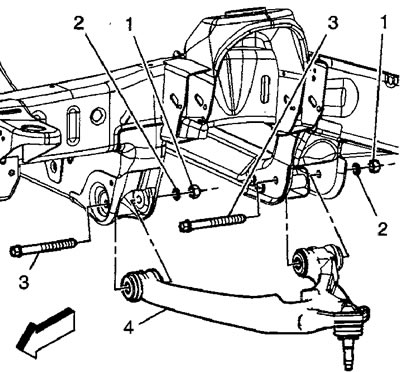 2
1
3
1
2
3
4